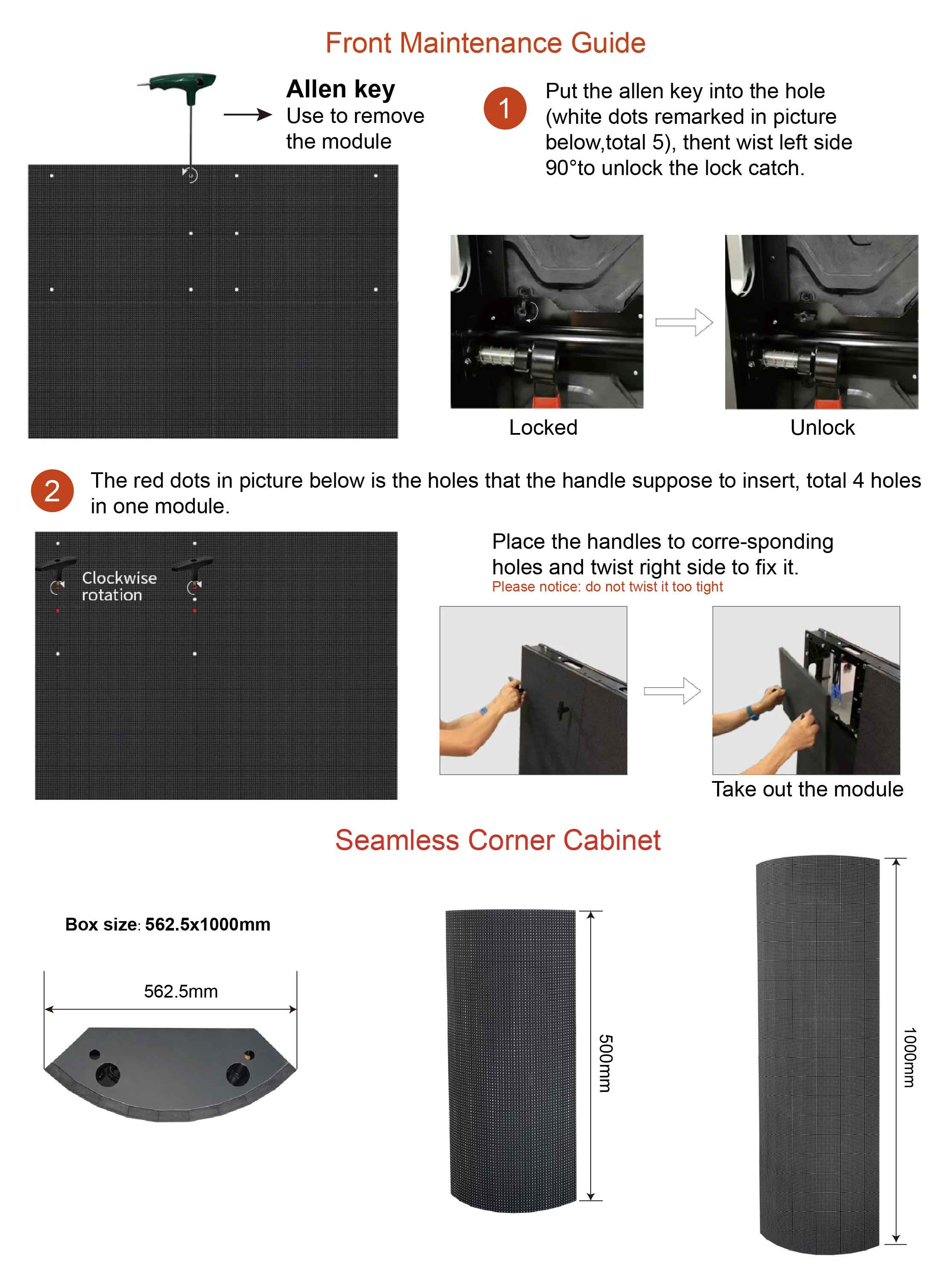 Front Maintenance Guide

Allen key
Use to remove the module

1 Put the allen key into the hole (white dots remarked in picture below,total 5), thent wist left side 90°to unlock the lock catch.

Locked

Unlock

2 The red dots in picture below is the holes that the handle suppose to insert, total 4 holes in one module.

Clockwise rotation

Place the handles to corre-sponding holes and twist right side to fix it.
Please notice: do not twist it too tight

Take out the module

Seamless Corner Cabinet

Box size: 562.5x1000mm

562.5mm

500mm

1000mm